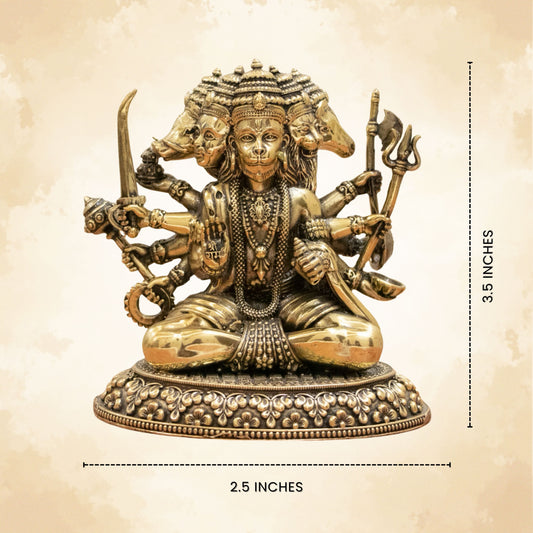 3.5 INCHES

2.5 INCHES