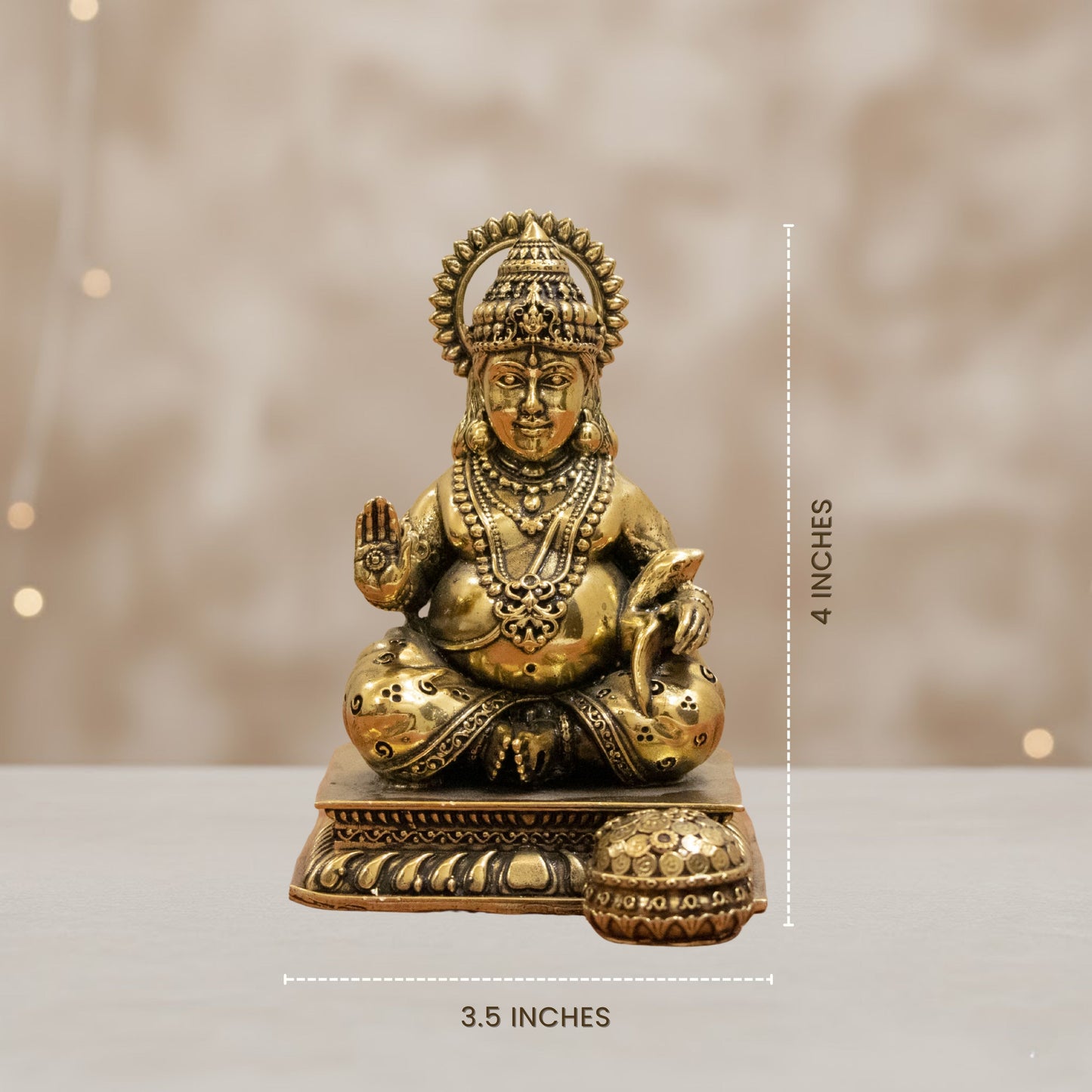 4 INCHES

3.5 INCHES