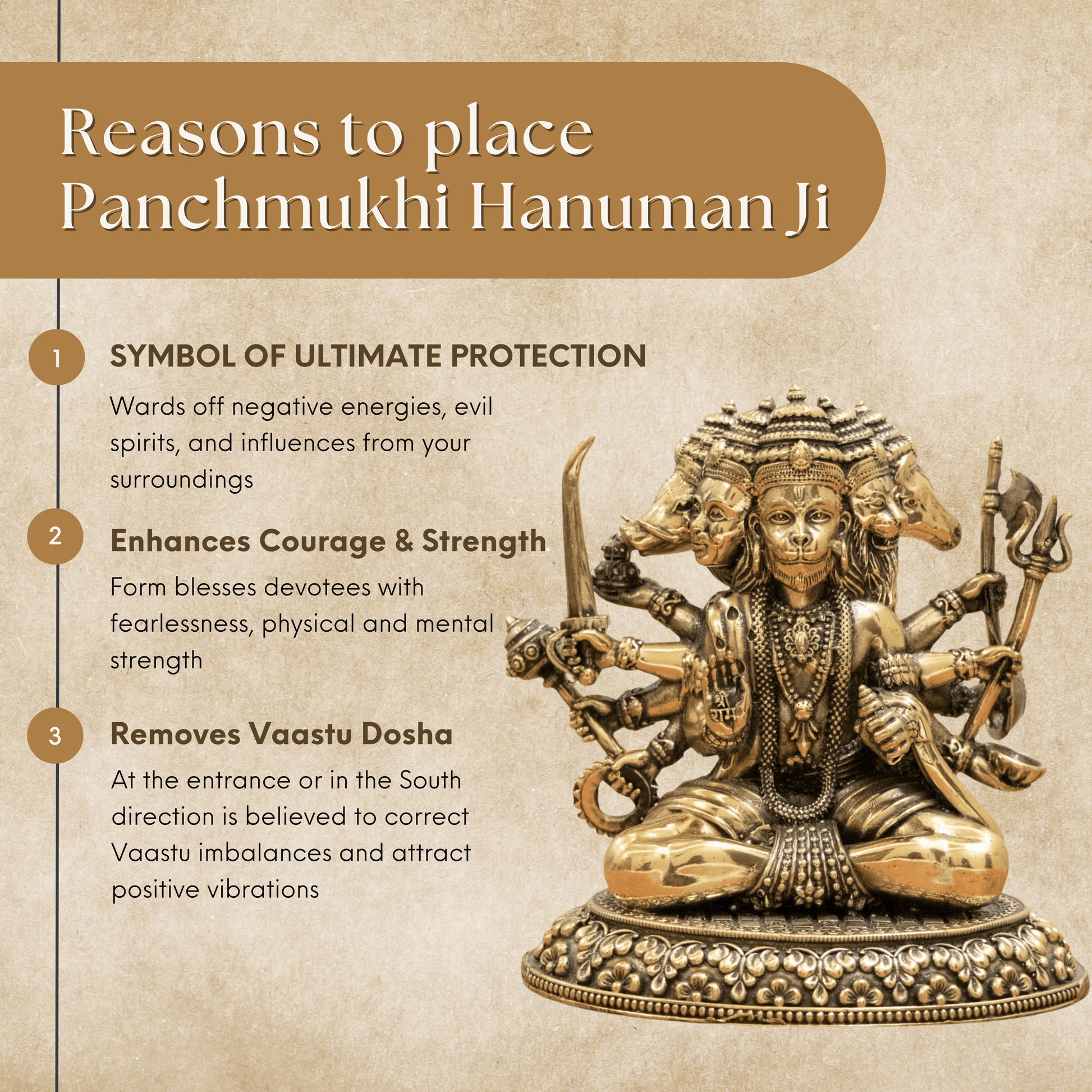 Reasons to place Panchmukhi Hanuman Ji

1

SYMBOL OF ULTIMATE PROTECTION

Wards off negative energies, evil spirits, and influences from your surroundings

2

Enhances Courage & Strength

Form blesses devotees with fearlessness, physical and mental strength

3

Removes Vaastu Dosha

At the entrance or in the South direction is believed to correct Vaastu imbalances and attract positive vibrations

श्री राम