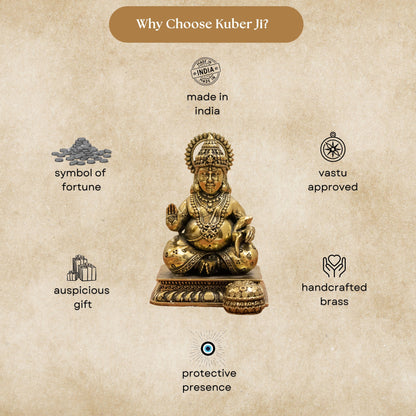 Why Choose Kuber Ji?

MADE IN INDIA MADE IN

made in india

symbol of fortune

vastu approved

auspicious gift

handcrafted brass

protective presence